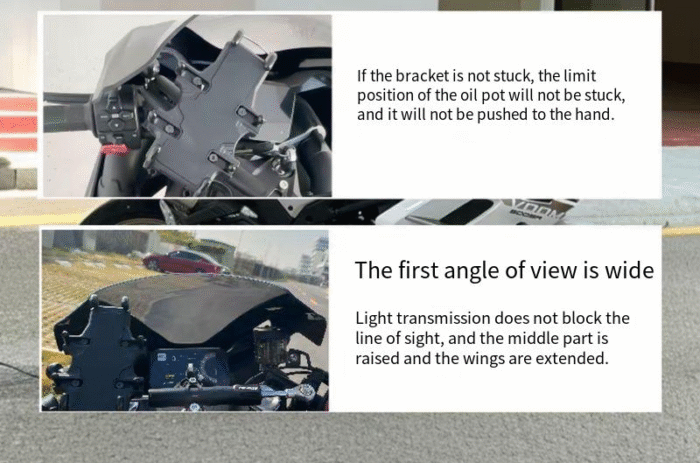 If the bracket is not stuck, the limit position of the oil pot will not be stuck, and it will not be pushed to the hand.

VOOM

The first angle of view is wide

Light transmission does not block the line of sight, and the middle part is raised and the wings are extended.